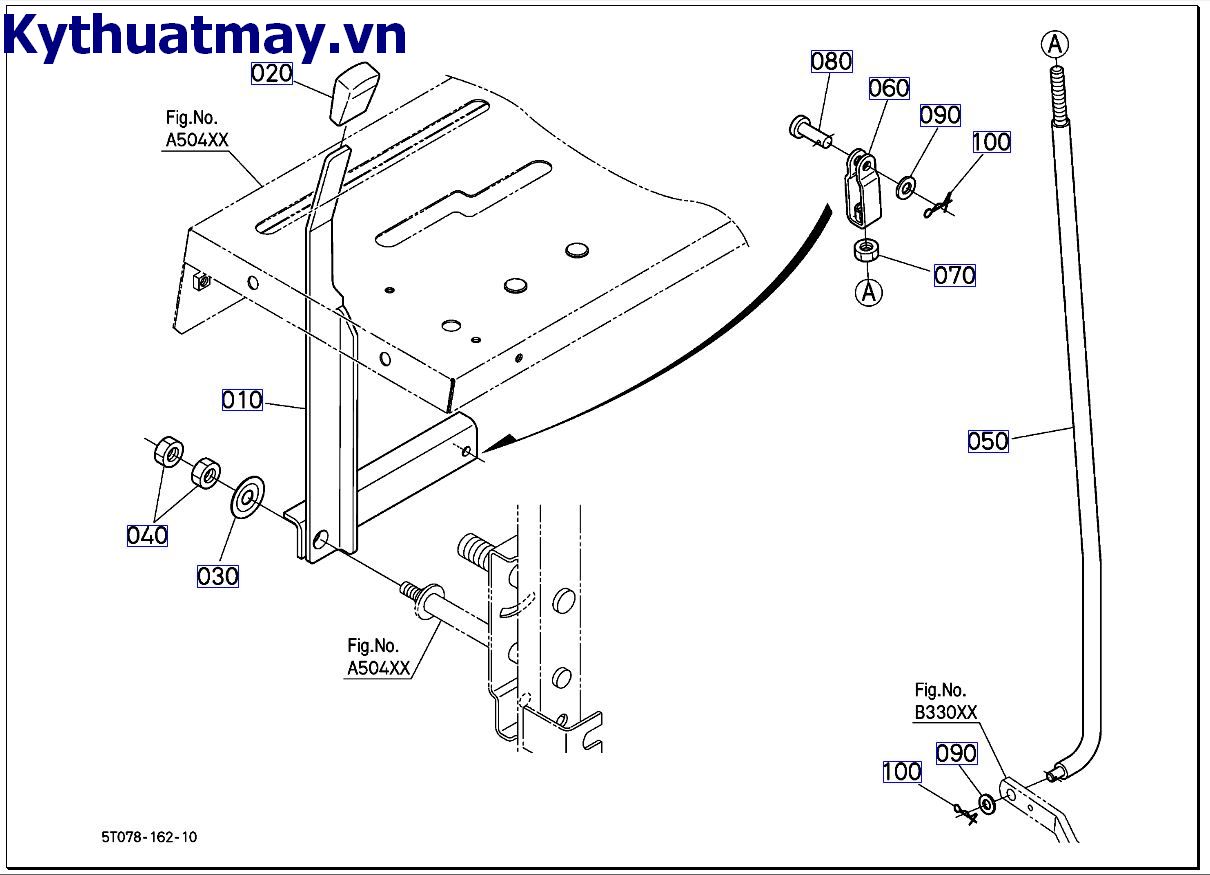 Kythuatmay.vn

020

Fig.No.
A504XX

080
060
090
100

A

070

A

010

050

040

030

Fig.No.
A504XX

Fig.No.
B330XX

090
100

5T078-162-10